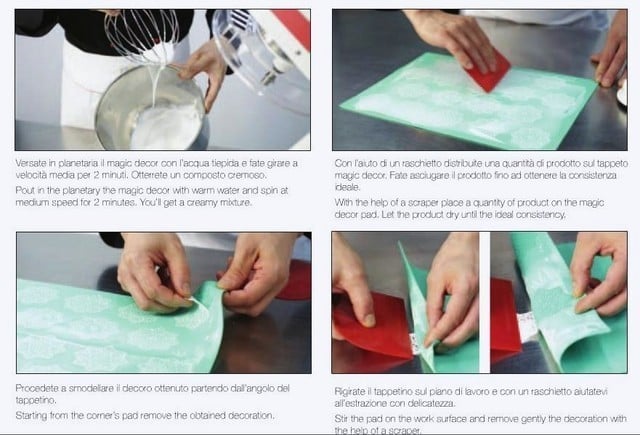 Versate in planetaria il magic decor con l'acqua tiepida e fate girare a velocità media per 2 minuti. Otterrete un composto cremoso.

Pout in the planetary the magic decor with warm water and spin at medium speed for 2 minutes. You'll get a creamy mixture.

Con l'aiuto di un raschietto distribuite una quantità di prodotto sul tappeto magic decor. Fate asciugare il prodotto fino ad ottenere la consistenza ideale.

With the help of a scraper place a quantity of product on the magic decor pad. Let the product dry until the ideal consistency.

Procedete a smodellare il decoro ottenuto partendo dall'angolo del tappetino.

Starting from the corner's pad remove the obtained decoration.

Rigirate il tappetino sul piano di lavoro e con un raschietto aiutatevi all'estrazione con delicatezza.

Stir the pad on the work surface and remove gently the decoration with the help of a scraper.